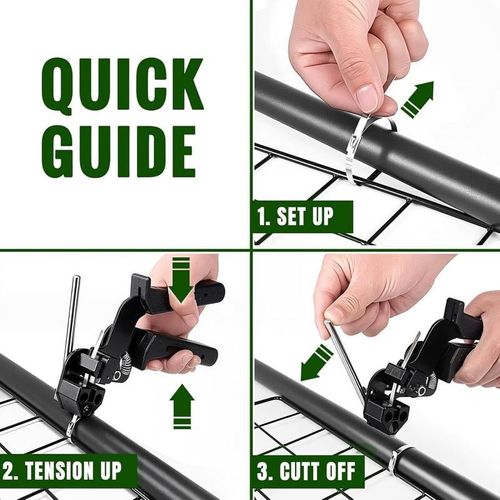 QUICK GUIDE

1. SET UP

2. TENSION UP

3. CUTT OFF