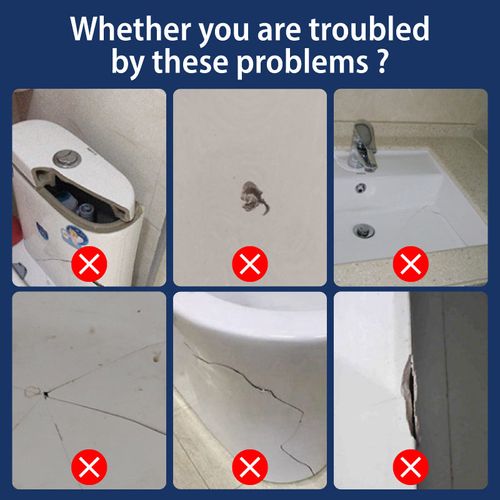 Whether you are troubled by these problems ?