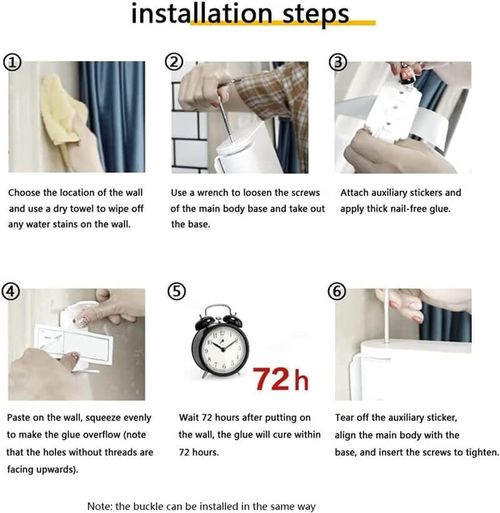 installation steps

①

Choose the location of the wall and use a dry towel to wipe off any water stains on the wall.

②

Use a wrench to loosen the screws of the main body base and take out the base.

③

Attach auxiliary stickers and apply thick nail-free glue.

④

Paste on the wall, squeeze evenly to make the glue overflow (note that the holes without threads are facing upwards).

⑤

72h

Wait 72 hours after putting on the wall, the glue will cure within 72 hours.

⑥

Tear off the auxiliary sticker, align the main body with the base, and insert the screws to tighten.

Note: the buckle can be installed in the same way