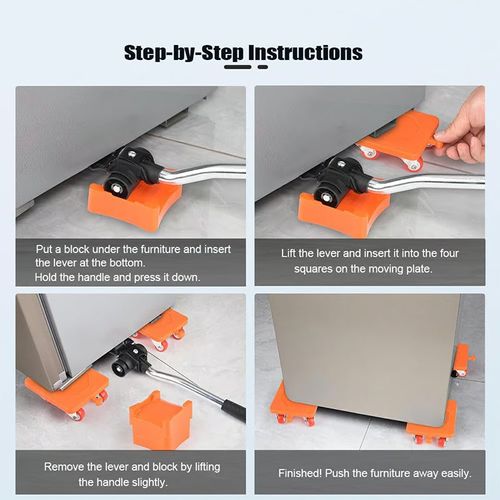 Step-by-Step Instructions

Put a block under the furniture and insert the lever at the bottom.
Hold the handle and press it down.

Lift the lever and insert it into the four squares on the moving plate.

Remove the lever and block by lifting the handle slightly.

Finished! Push the furniture away easily.