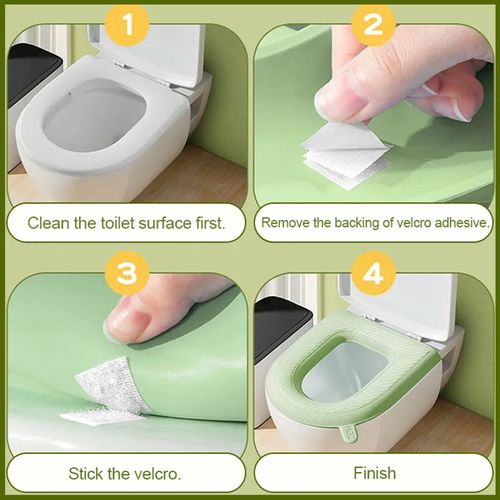 1

Clean the toilet surface first.

2

Remove the backing of velcro adhesive.

3

Stick the velcro.

4

Finish