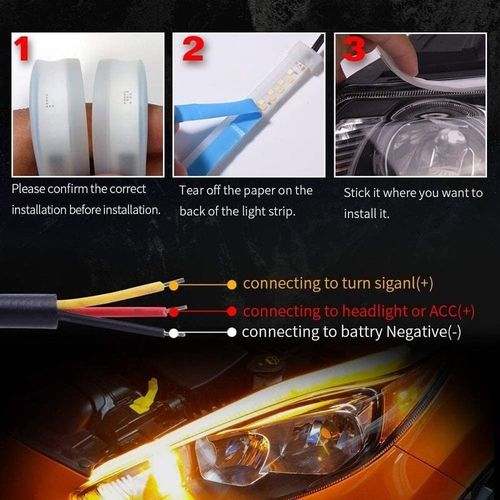 1

Please confirm the correct installation before installation.

2

Tear off the paper on the back of the light strip.

3

Stick it where you want to install it.

connecting to turn siganl(+)

connecting to headlight or ACC(+)

connecting to battry Negative(-)