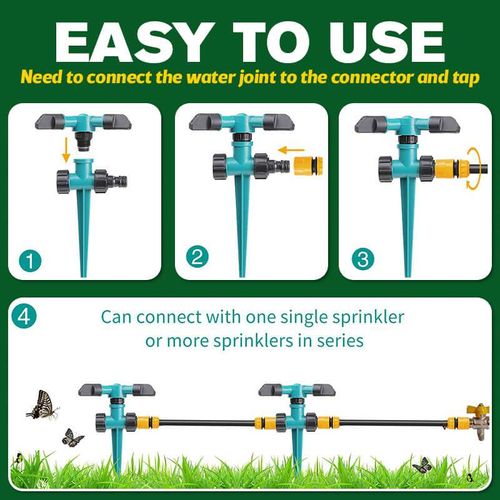 EASY TO USE
Need to connect the water joint to the connector and tap

1

2

3

4
Can connect with one single sprinkler or more sprinklers in series