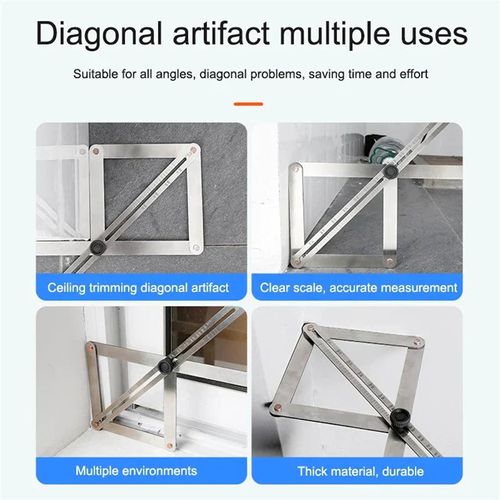 Diagonal artifact multiple uses

Suitable for all angles, diagonal problems, saving time and effort

Ceiling trimming diagonal artifact

Clear scale, accurate measurement

Multiple environments

Thick material, durable