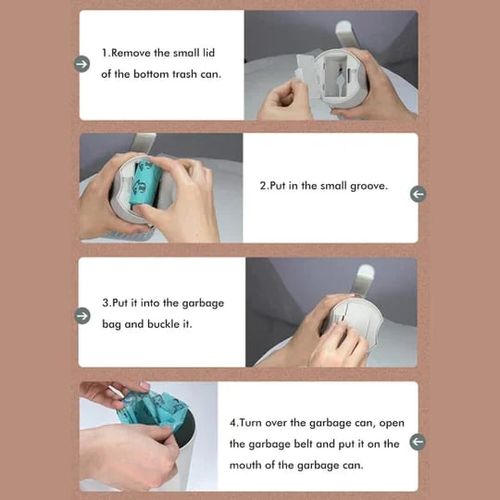 1.Remove the small lid of the bottom trash can.

2.Put in the small groove.

3.Put it into the garbage bag and buckle it.

4.Turn over the garbage can, open the garbage belt and put it on the mouth of the garbage can.