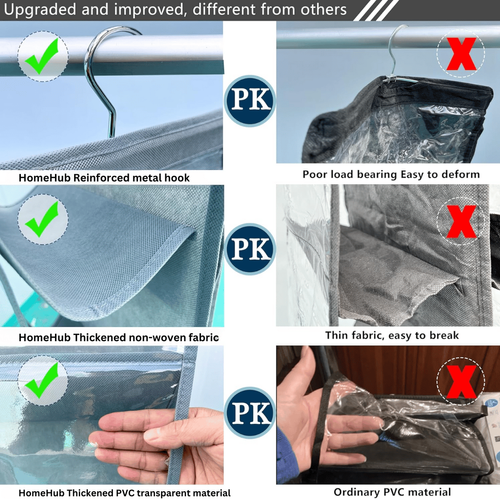 Upgraded and improved, different from others

PK

HomeHub Reinforced metal hook

Poor load bearing Easy to deform

PK

HomeHub Thickened non-woven fabric

Thin fabric, easy to break

PK

HomeHub Thickened PVC transparent material

Ordinary PVC material