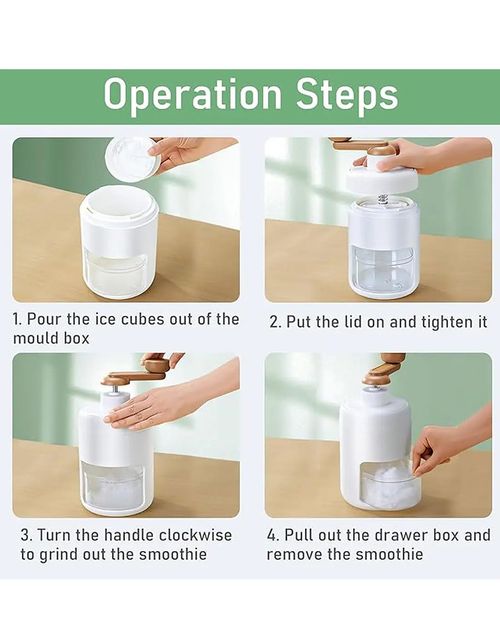 Operation Steps

1. Pour the ice cubes out of the mould box

2. Put the lid on and tighten it

3. Turn the handle clockwise to grind out the smoothie

4. Pull out the drawer box and remove the smoothie