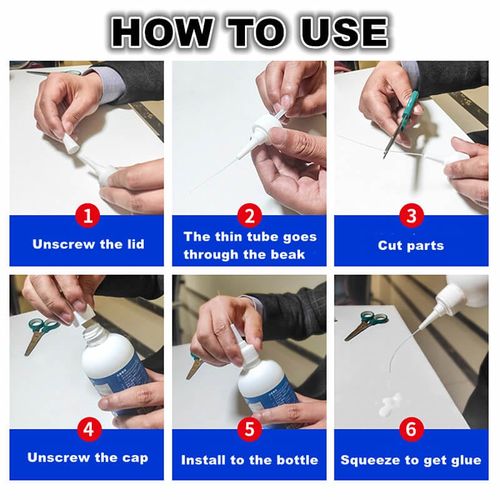 HOW TO USE

1
Unscrew the lid

2
The thin tube goes through the beak

3
Cut parts

4
Unscrew the cap

5
Install to the bottle

6
Squeeze to get glue