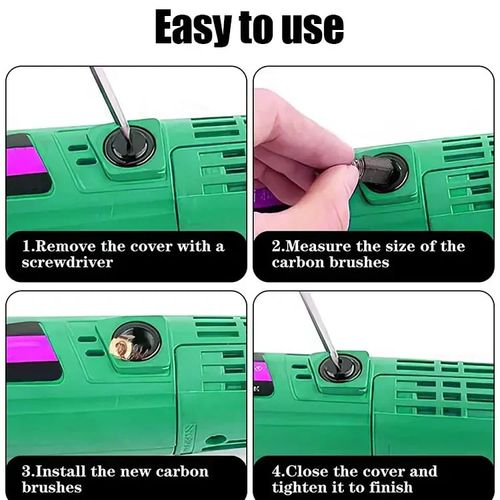 Easy to use

1.Remove the cover with a screwdriver

2.Measure the size of the carbon brushes

3.Install the new carbon brushes

4.Close the cover and tighten it to finish