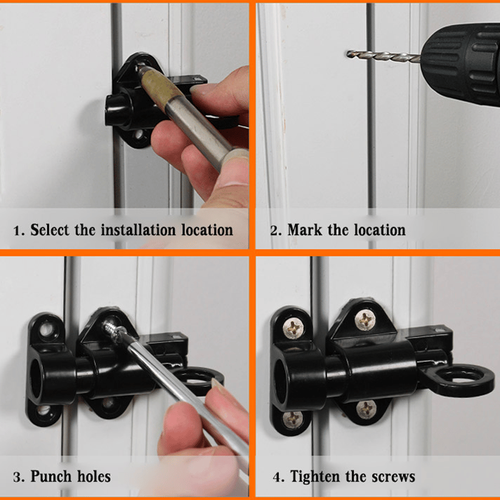 1. Select the installation location

2. Mark the location

3. Punch holes

4. Tighten the screws