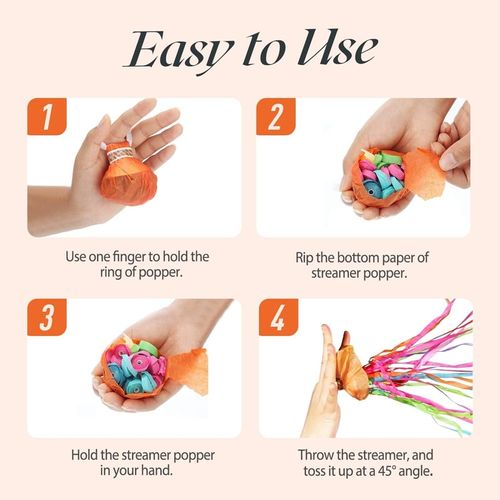 Easy to Use

1

Use one finger to hold the ring of popper.

2

Rip the bottom paper of streamer popper.

3

Hold the streamer popper in your hand.

4

Throw the streamer, and toss it up at a 45° angle.