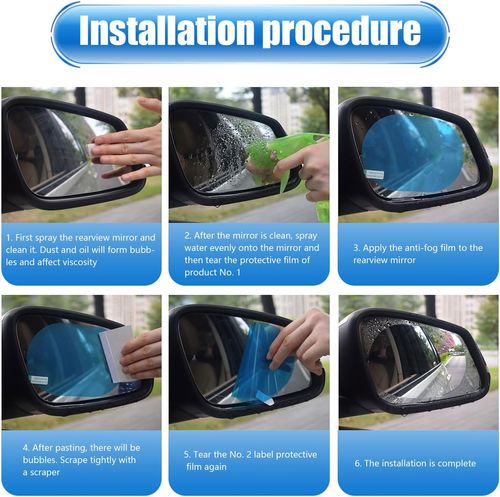 Installation procedure

1. First spray the rearview mirror and clean it. Dust and oil will form bubbles and affect viscosity

2. After the mirror is clean, spray water evenly onto the mirror and then tear the protective film of product No. 1

3. Apply the anti-fog film to the rearview mirror

4. After pasting, there will be bubbles. Scrape tightly with a scraper

5. Tear the No. 2 label protective film again

6. The installation is complete