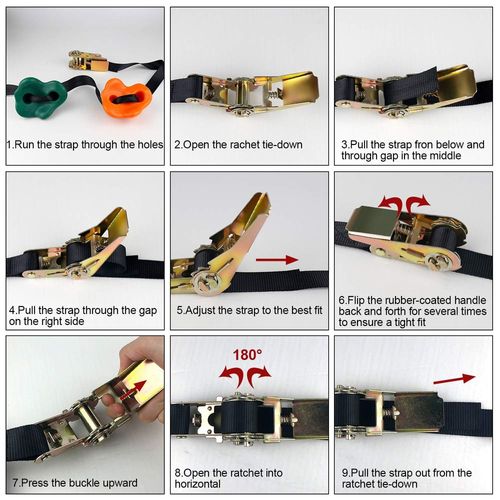 1.Run the strap through the holes

2.Open the rachet tie-down

3.Pull the strap fron below and through gap in the middle

4.Pull the strap through the gap on the right side

5.Adjust the strap to the best fit

6.Flip the rubber-coated handle back and forth for several times to ensure a tight fit

7.Press the buckle upward

180°

8.Open the ratchet into horizontal

9.Pull the strap out from the ratchet tie-down