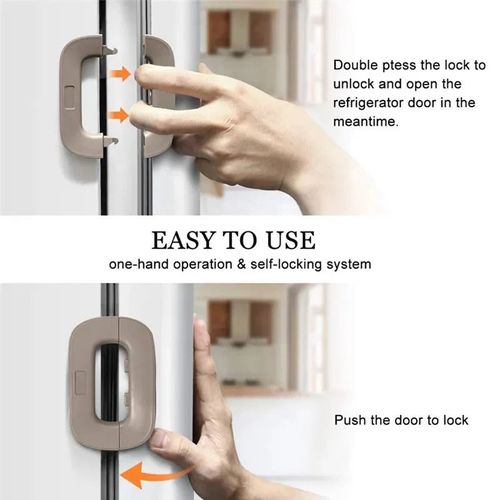 Double ptess the lock to unlock and open the refrigerator door in the meantime.

EASY TO USE

one-hand operation & self-locking system

Push the door to lock