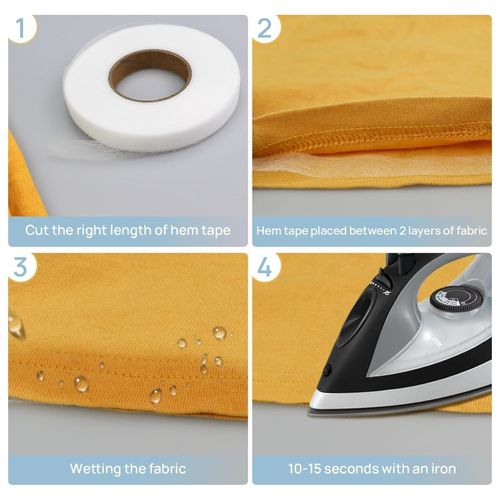 1

Cut the right length of hem tape

2

Hem tape placed between 2 layers of fabric

3

Wetting the fabric

4

10-15 seconds with an iron