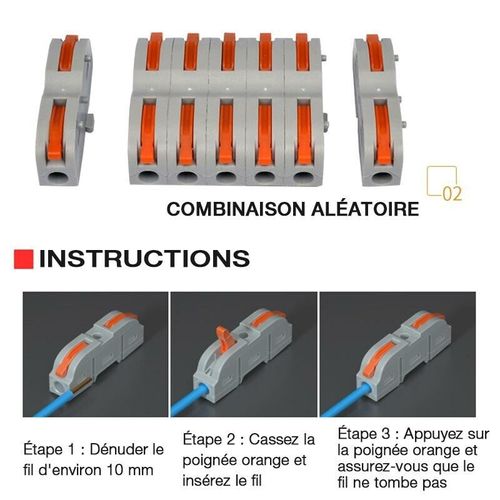 02

COMBINAISON ALÉATOIRE

INSTRUCTIONS

Étape 1 : Dénuder le fil d'environ 10 mm

Étape 2 : Cassez la poignée orange et insérez le fil

Étape 3 : Appuyez sur la poignée orange et assurez-vous que le fil ne tombe pas