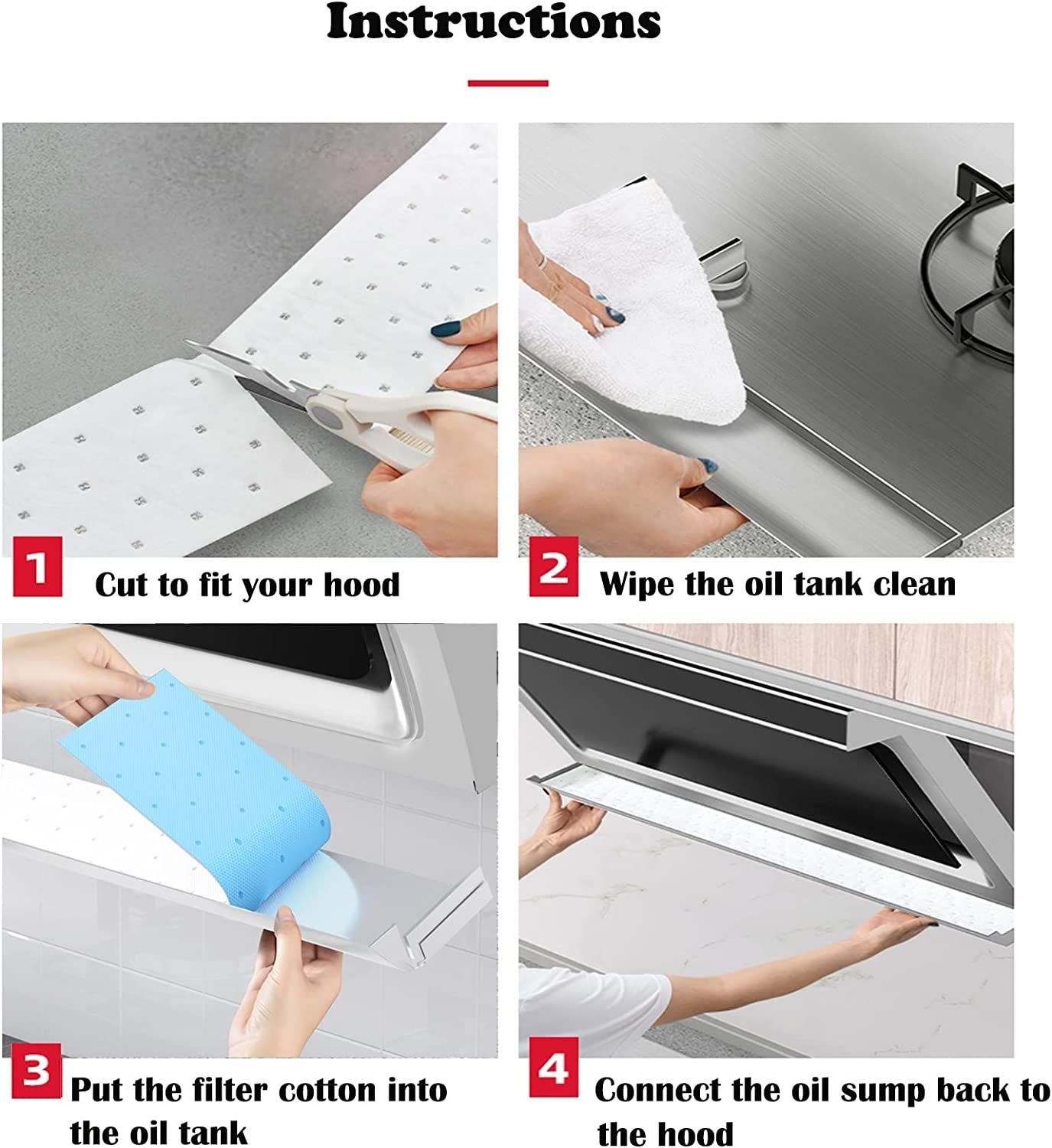 Instructions

1 Cut to fit your hood

2 Wipe the oil tank clean

3 Put the filter cotton into the oil tank

4 Connect the oil sump back to the hood