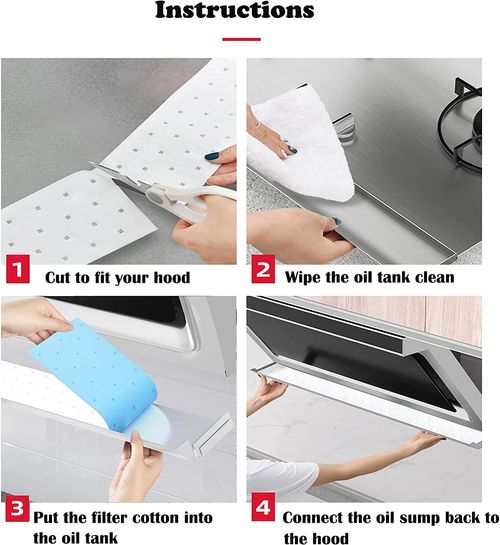 Instructions

1 Cut to fit your hood

2 Wipe the oil tank clean

3 Put the filter cotton into the oil tank

4 Connect the oil sump back to the hood