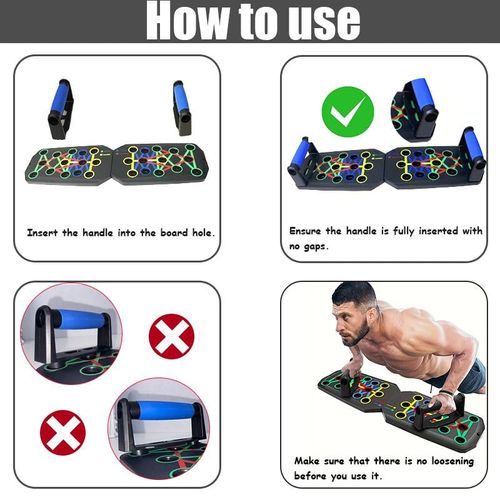 How to use

Insert the handle into the board hole.

Ensure the handle is fully inserted with no gaps.

Make sure that there is no loosening before you use it.