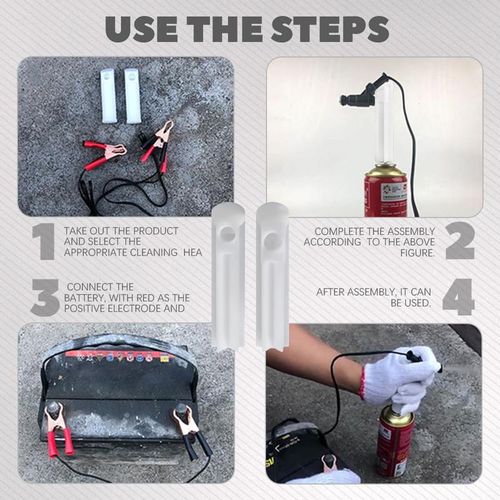 USE THE STEPS

1 TAKE OUT THE PRODUCT AND SELECT THE APPROPRIATE CLEANING HEA

COMPLETE THE ASSEMBLY ACCORDING TO THE ABOVE FIGURE. 2

3 CONNECT THE BATTERY, WITH RED AS THE POSITIVE ELECTRODE AND

AFTER ASSEMBLY, IT CAN BE USED. 4