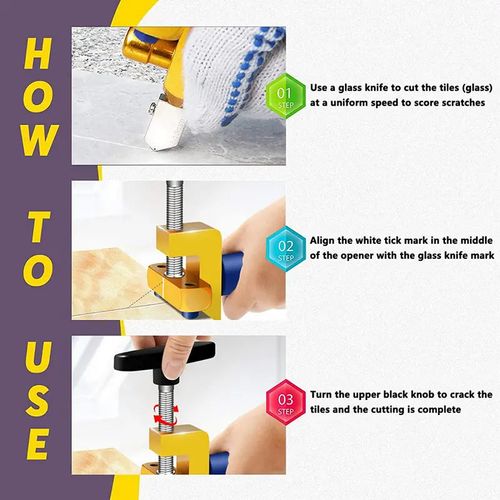 HOW TO USE

01 STEP
Use a glass knife to cut the tiles (glass) at a uniform speed to score scratches

02 STEP
Align the white tick mark in the middle of the opener with the glass knife mark

03 STEP
Turn the upper black knob to crack the tiles and the cutting is complete