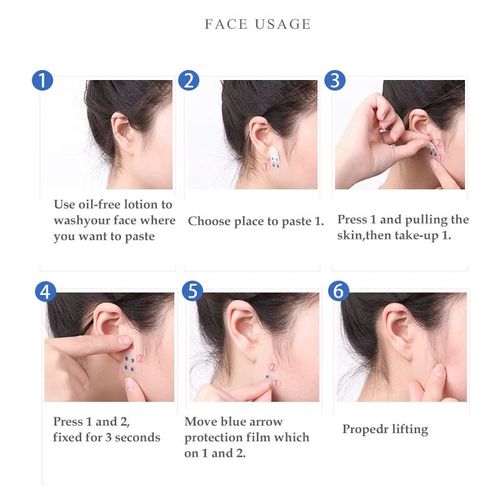 FACE USAGE

1

Use oil-free lotion to washyour face where you want to paste

2

1

Choose place to paste 1.

3

2

Press 1 and pulling the skin,then take-up 1.

4

2

Press 1 and 2, fixed for 3 seconds

5

2

1

Move blue arrow protection film which on 1 and 2.

6

Propedr lifting