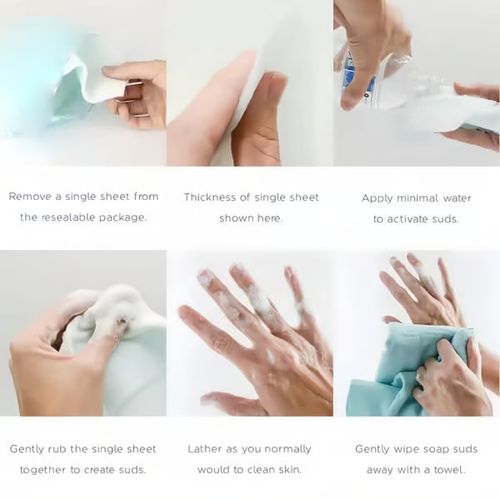 Remove a single sheet from the resealable package.

Thickness of single sheet shown here.

Apply minimal water to activate suds.

Gently rub the single sheet together to create suds.

Lather as you normally would to clean skin.

Gently wipe soap suds away with a towel.