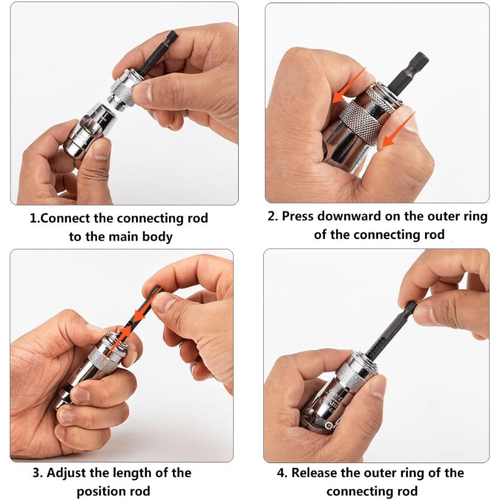 1.Connect the connecting rod to the main body

2. Press downward on the outer ring of the connecting rod

3. Adjust the length of the position rod

4. Release the outer ring of the connecting rod