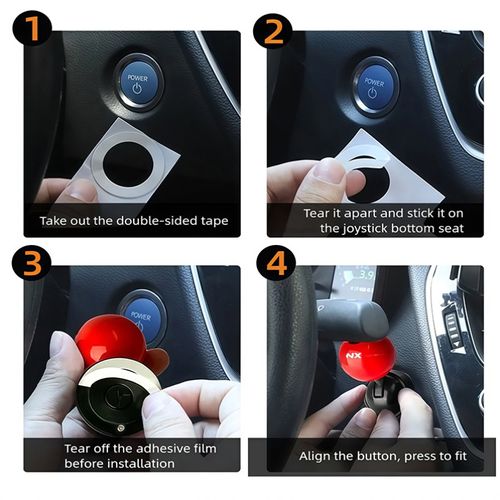 1

POWER

Take out the double-sided tape

2

POWER

Tear it apart and stick it on the joystick bottom seat

3

POWER

Tear off the adhesive film before installation

4

3.9

NX

Align the button, press to fit