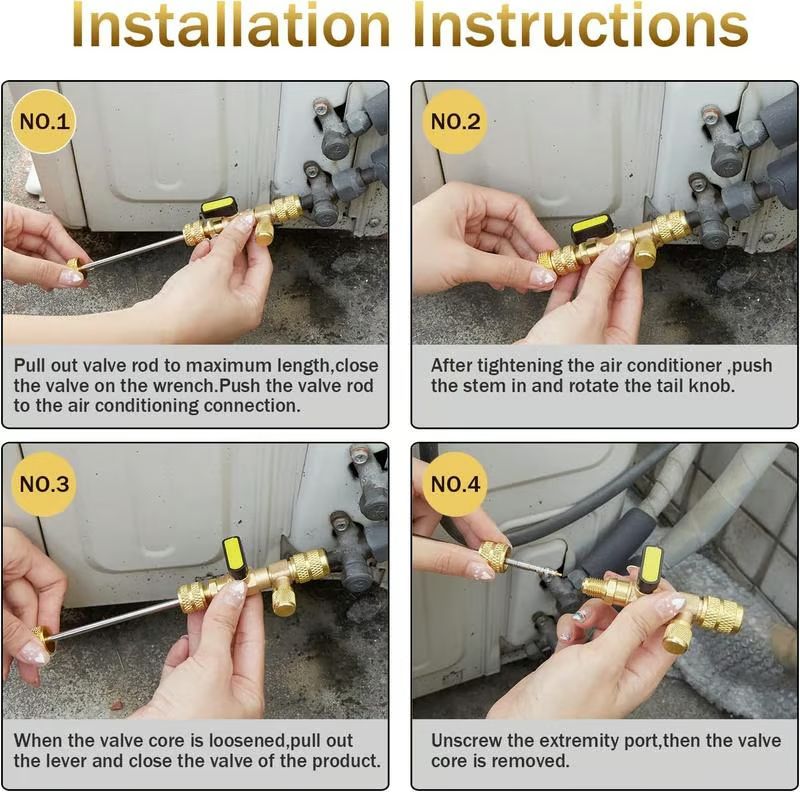 Installation Instructions

NO.1

Pull out valve rod to maximum length,close the valve on the wrench.Push the valve rod to the air conditioning connection.

NO.2

After tightening the air conditioner ,push the stem in and rotate the tail knob.

NO.3

When the valve core is loosened,pull out the lever and close the valve of the product.

NO.4

Unscrew the extremity port,then the valve core is removed.