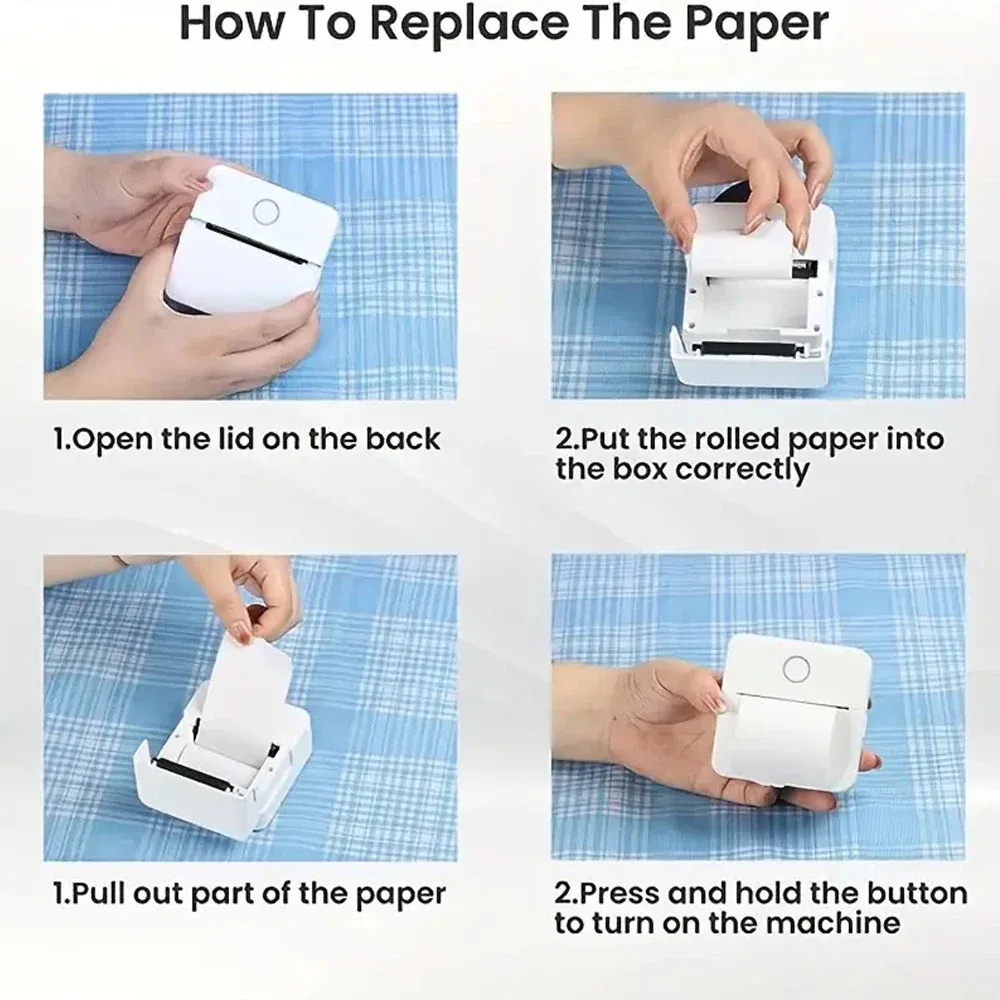 How To Replace The Paper

1.Open the lid on the back

2.Put the rolled paper into the box correctly

1.Pull out part of the paper

2.Press and hold the button to turn on the machine