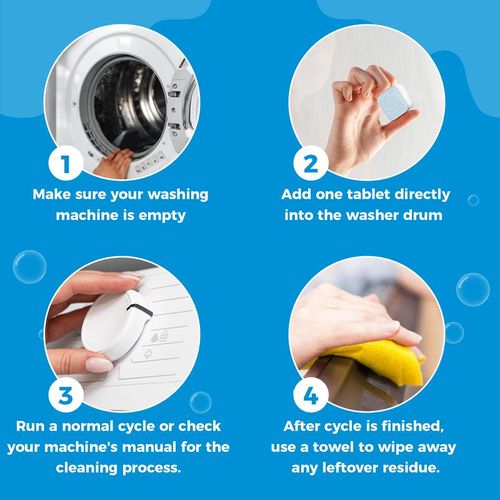 1
Make sure your washing machine is empty

2
Add one tablet directly into the washer drum

3
Run a normal cycle or check your machine's manual for the cleaning process.

4
After cycle is finished, use a towel to wipe away any leftover residue.