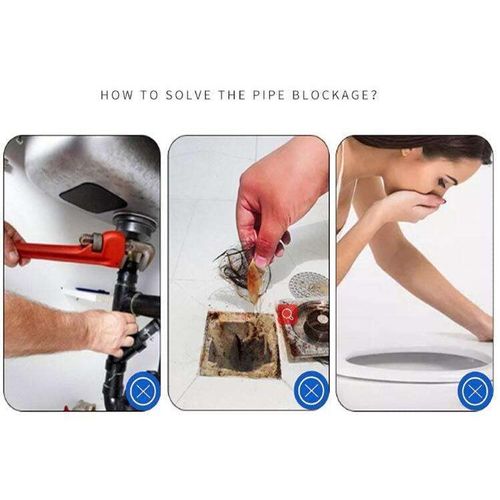 HOW TO SOLVE THE PIPE BLOCKAGE?