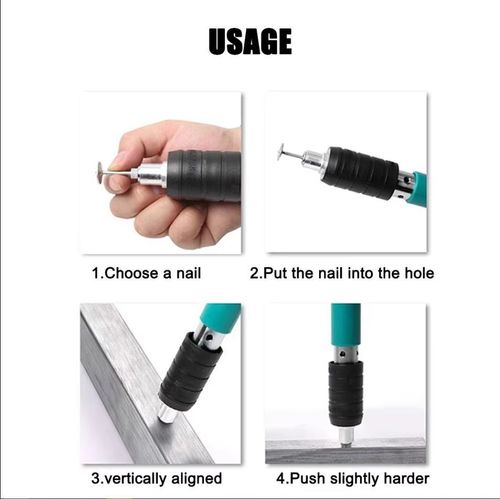 USAGE

1.Choose a nail

2.Put the nail into the hole

3.vertically aligned

4.Push slightly harder