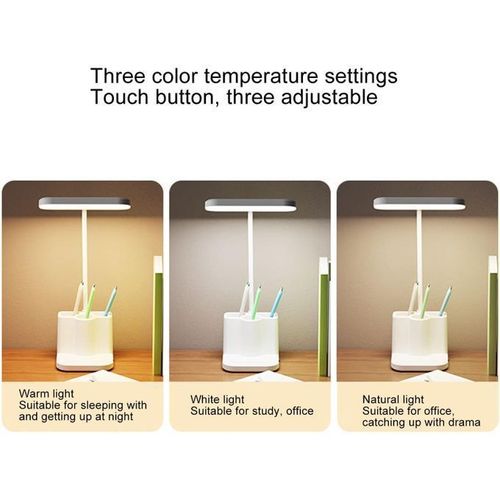 Three color temperature settings
Touch button, three adjustable

Warm light
Suitable for sleeping with and getting up at night

White light
Suitable for study, office

Natural light
Suitable for office, catching up with drama