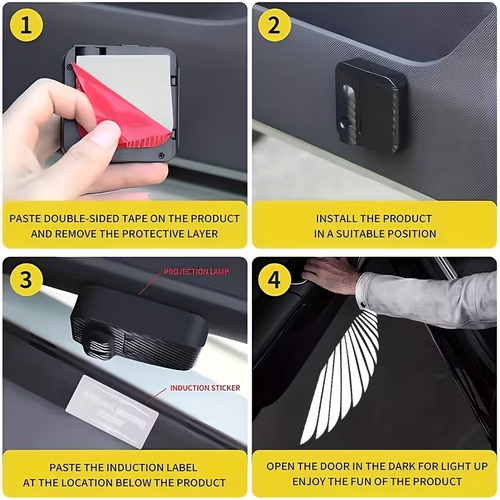 1

PASTE DOUBLE-SIDED TAPE ON THE PRODUCT AND REMOVE THE PROTECTIVE LAYER

2

INSTALL THE PRODUCT IN A SUITABLE POSITION

3

PROJECTION LAMP

INDUCTION STICKER

PASTE THE INDUCTION LABEL AT THE LOCATION BELOW THE PRODUCT

4

OPEN THE DOOR IN THE DARK FOR LIGHT UP ENJOY THE FUN OF THE PRODUCT