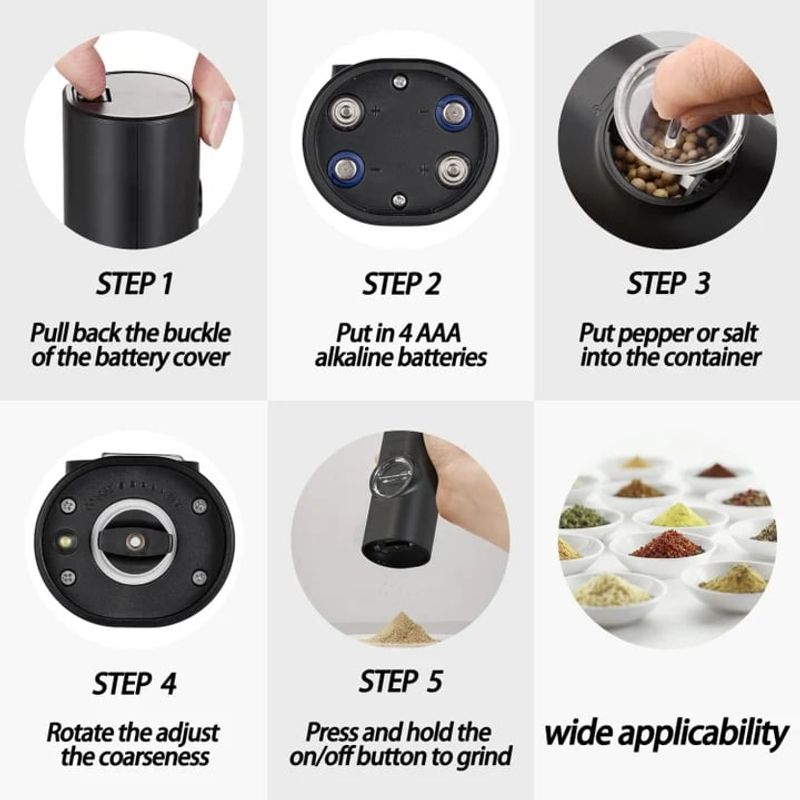 STEP 1
Pull back the buckle of the battery cover

STEP 2
Put in 4 AAA alkaline batteries

STEP 3
Put pepper or salt into the container

STEP 4
Rotate the adjust the coarseness

STEP 5
Press and hold the on/off button to grind

wide applicability