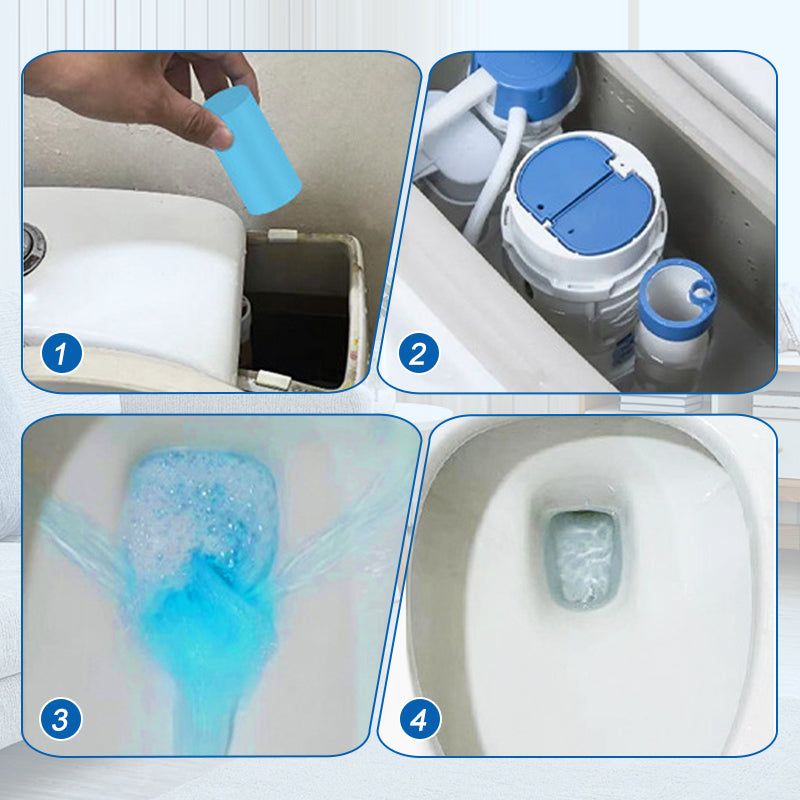 1
2
3
4