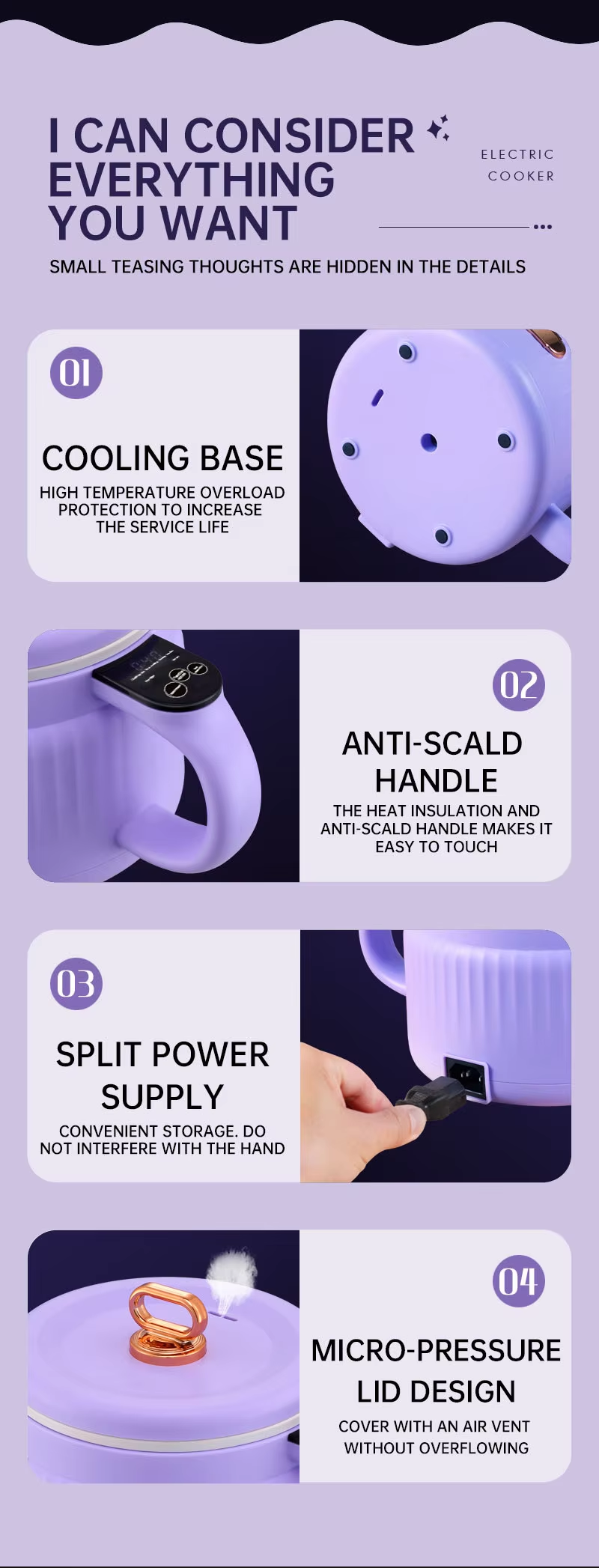 I CAN CONSIDER EVERYTHING YOU WANT

ELECTRIC COOKER

SMALL TEASING THOUGHTS ARE HIDDEN IN THE DETAILS

01

COOLING BASE

HIGH TEMPERATURE OVERLOAD PROTECTION TO INCREASE THE SERVICE LIFE

02

ANTI-SCALD HANDLE

THE HEAT INSULATION AND ANTI-SCALD HANDLE MAKES IT EASY TO TOUCH

03

SPLIT POWER SUPPLY

CONVENIENT STORAGE. DO NOT INTERFERE WITH THE HAND

04

MICRO-PRESSURE LID DESIGN

COVER WITH AN AIR VENT WITHOUT OVERFLOWING