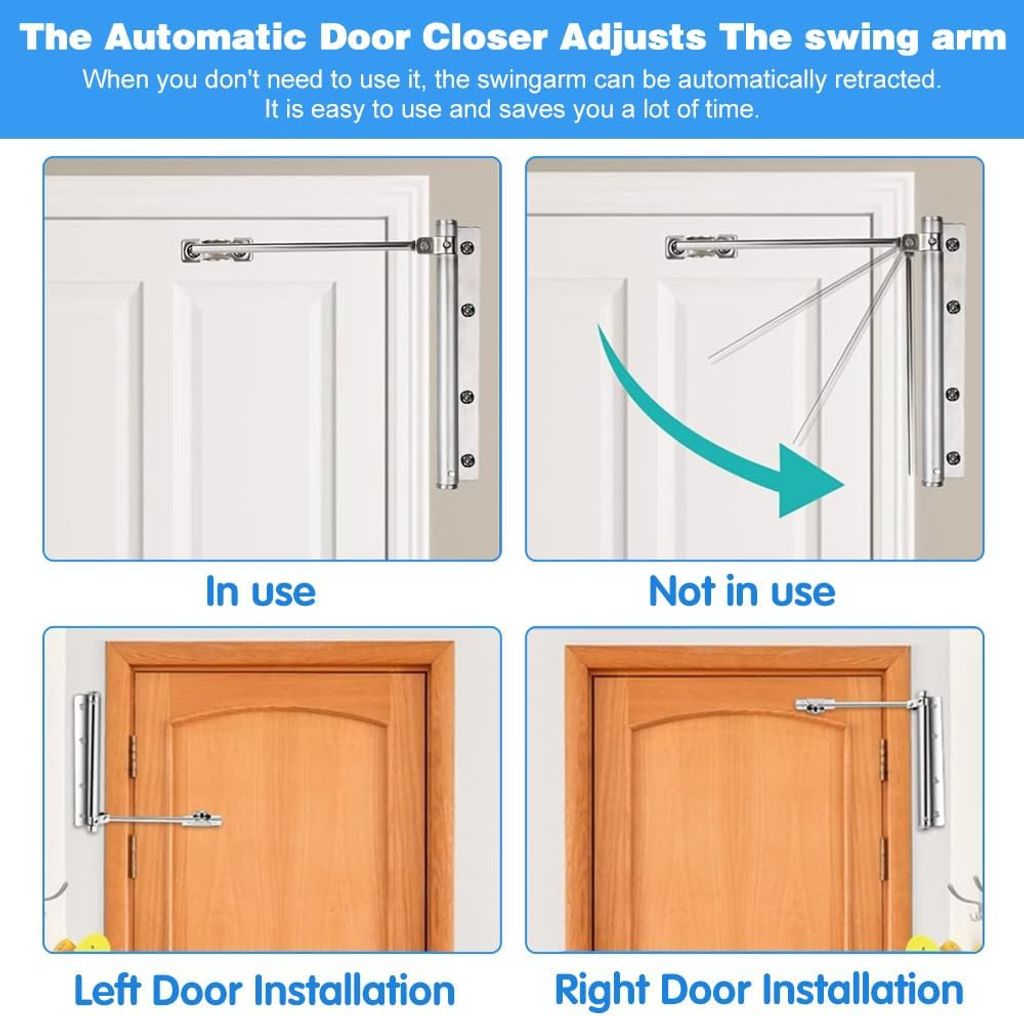 The Automatic Door Closer Adjusts The swing arm

When you don't need to use it, the swingarm can be automatically retracted. It is easy to use and saves you a lot of time.

In use

Not in use

Left Door Installation

Right Door Installation