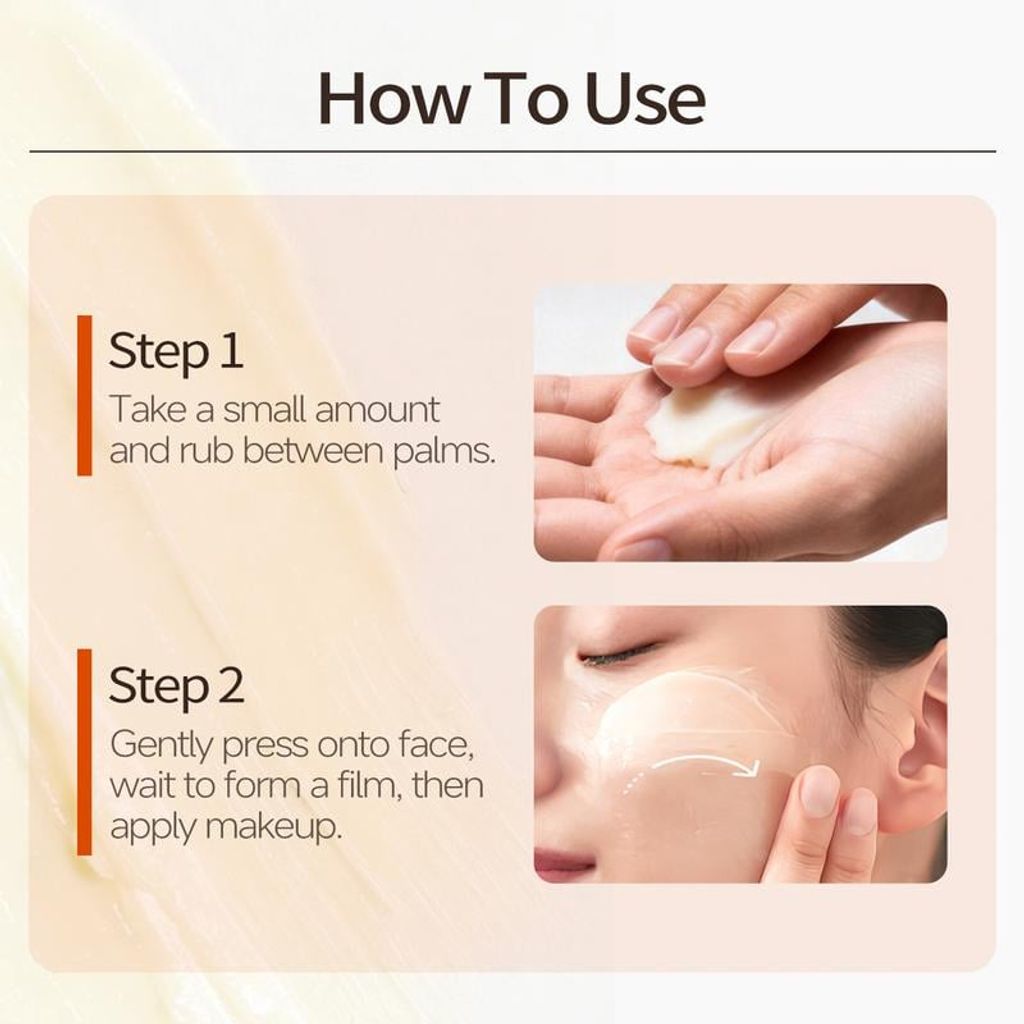 How To Use

Step 1
Take a small amount and rub between palms.

Step 2
Gently press onto face, wait to form a film, then apply makeup.