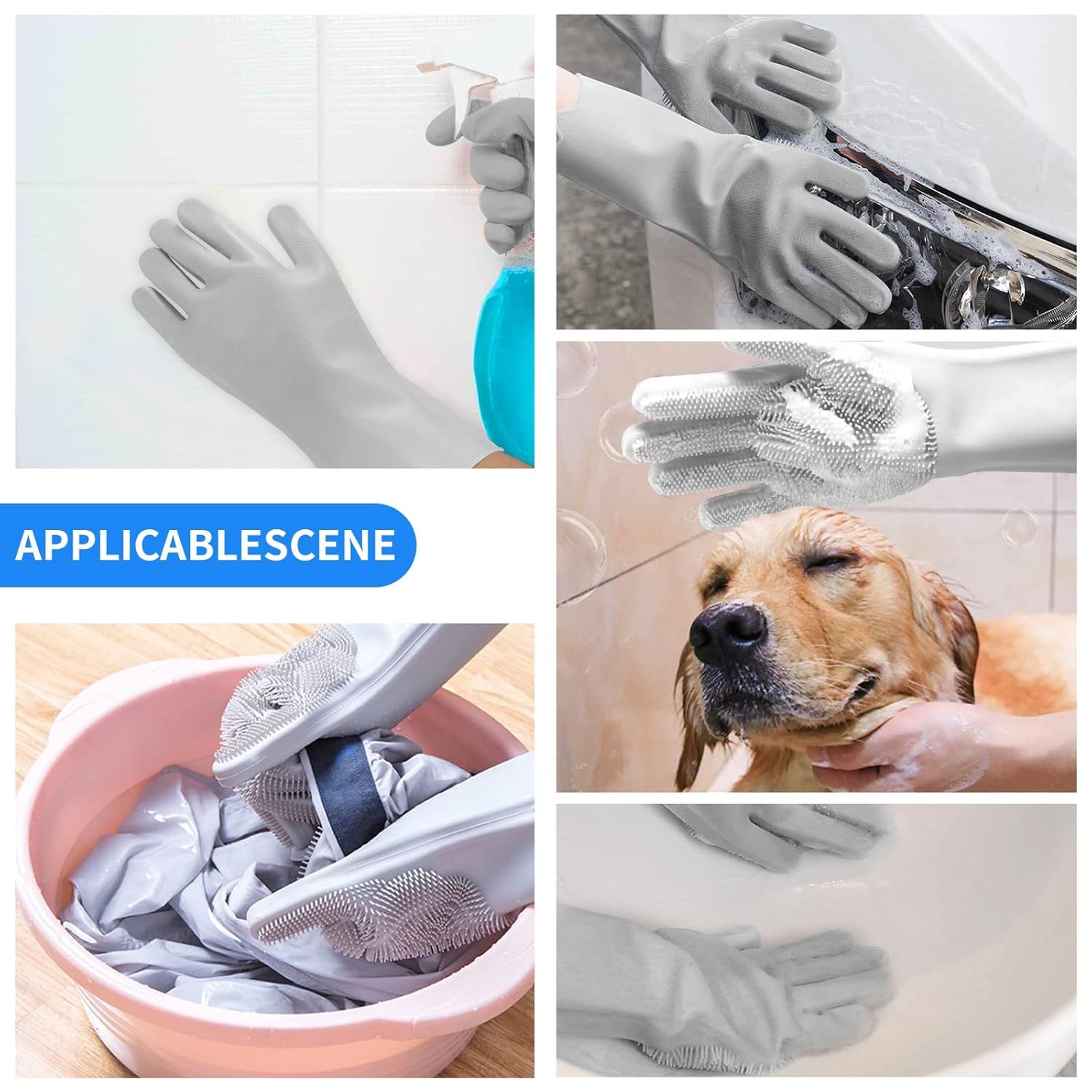 APPLICABLESCENE