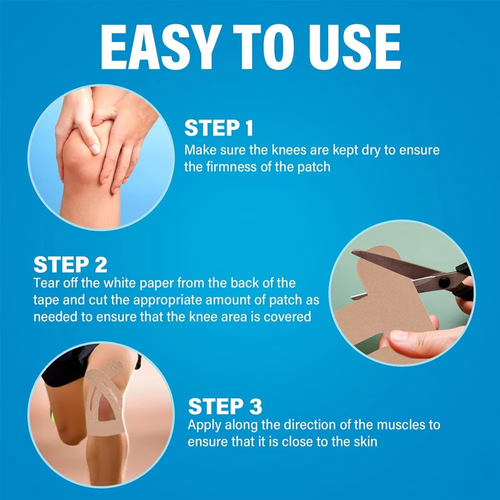 EASY TO USE

STEP 1
Make sure the knees are kept dry to ensure the firmness of the patch

STEP 2
Tear off the white paper from the back of the tape and cut the appropriate amount of patch as needed to ensure that the knee area is covered

STEP 3
Apply along the direction of the muscles to ensure that it is close to the skin