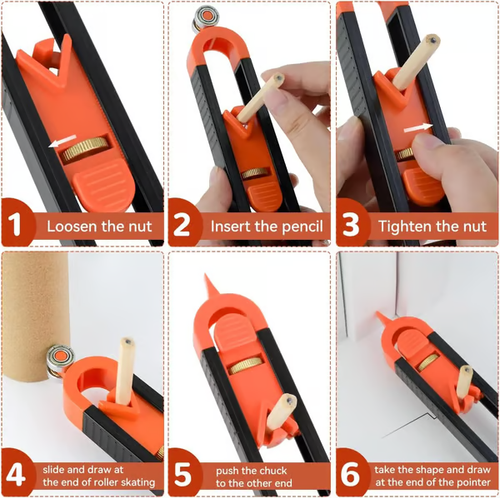 1 Loosen the nut

2 Insert the pencil

3 Tighten the nut

4 slide and draw at the end of roller skating

5 push the chuck to the other end

6 take the shape and draw at the end of the pointer