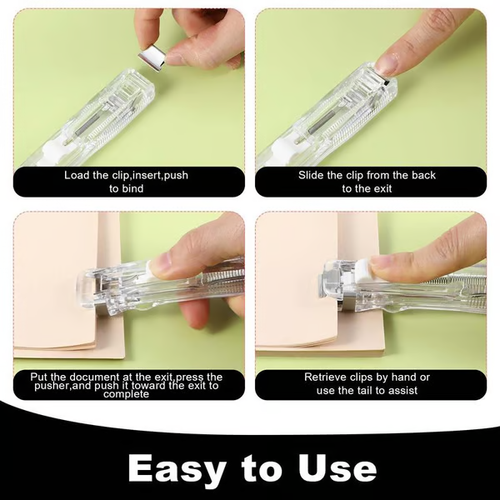 Load the clip,insert,push to bind

Slide the clip from the back to the exit

Put the document at the exit,press the pusher,and push it toward the exit to complete

Retrieve clips by hand or use the tail to assist

Easy to Use