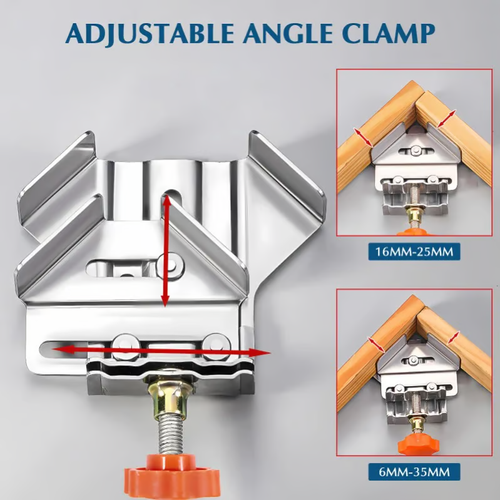 ADJUSTABLE ANGLE CLAMP

16MM-25MM

6MM-35MM