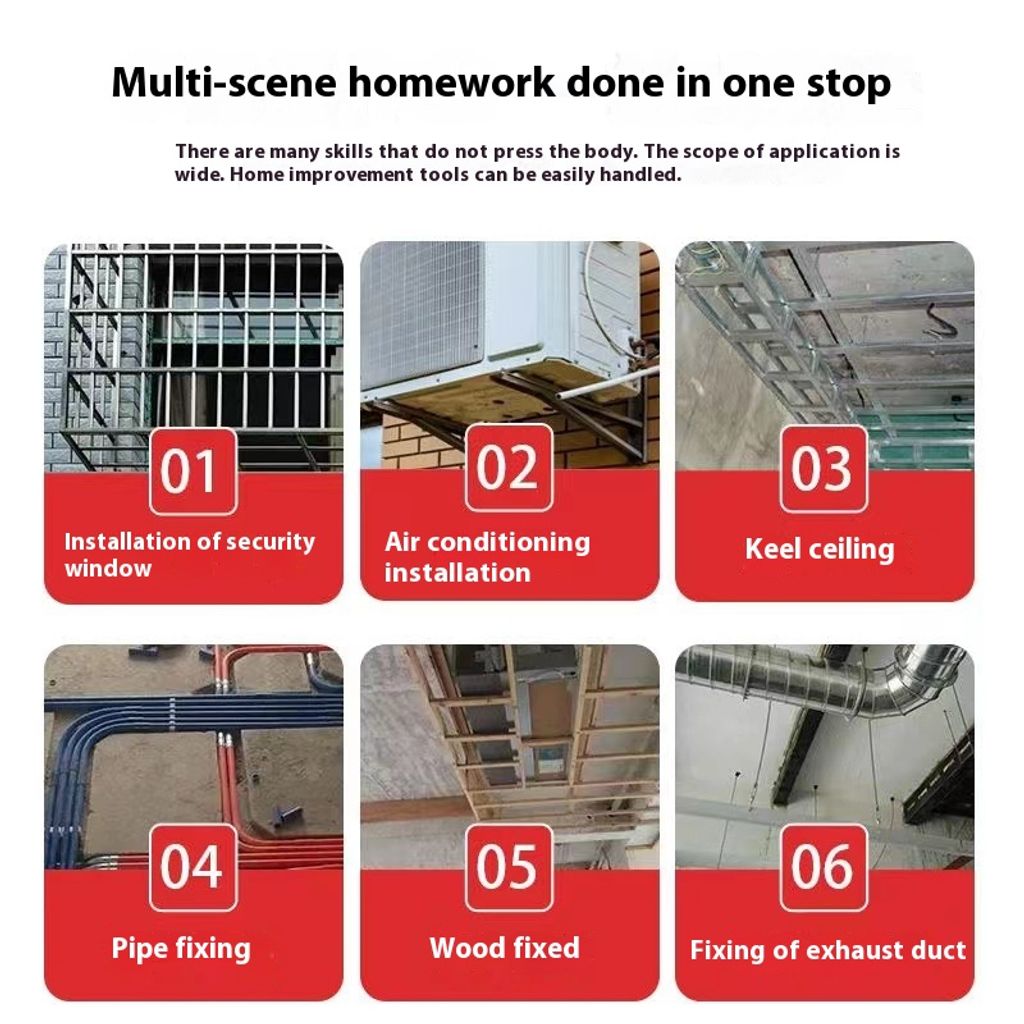 Multi-scene homework done in one stop

There are many skills that do not press the body. The scope of application is wide. Home improvement tools can be easily handled.

01
Installation of security window

02
Air conditioning installation

03
Keel ceiling

04
Pipe fixing

05
Wood fixed

06
Fixing of exhaust duct