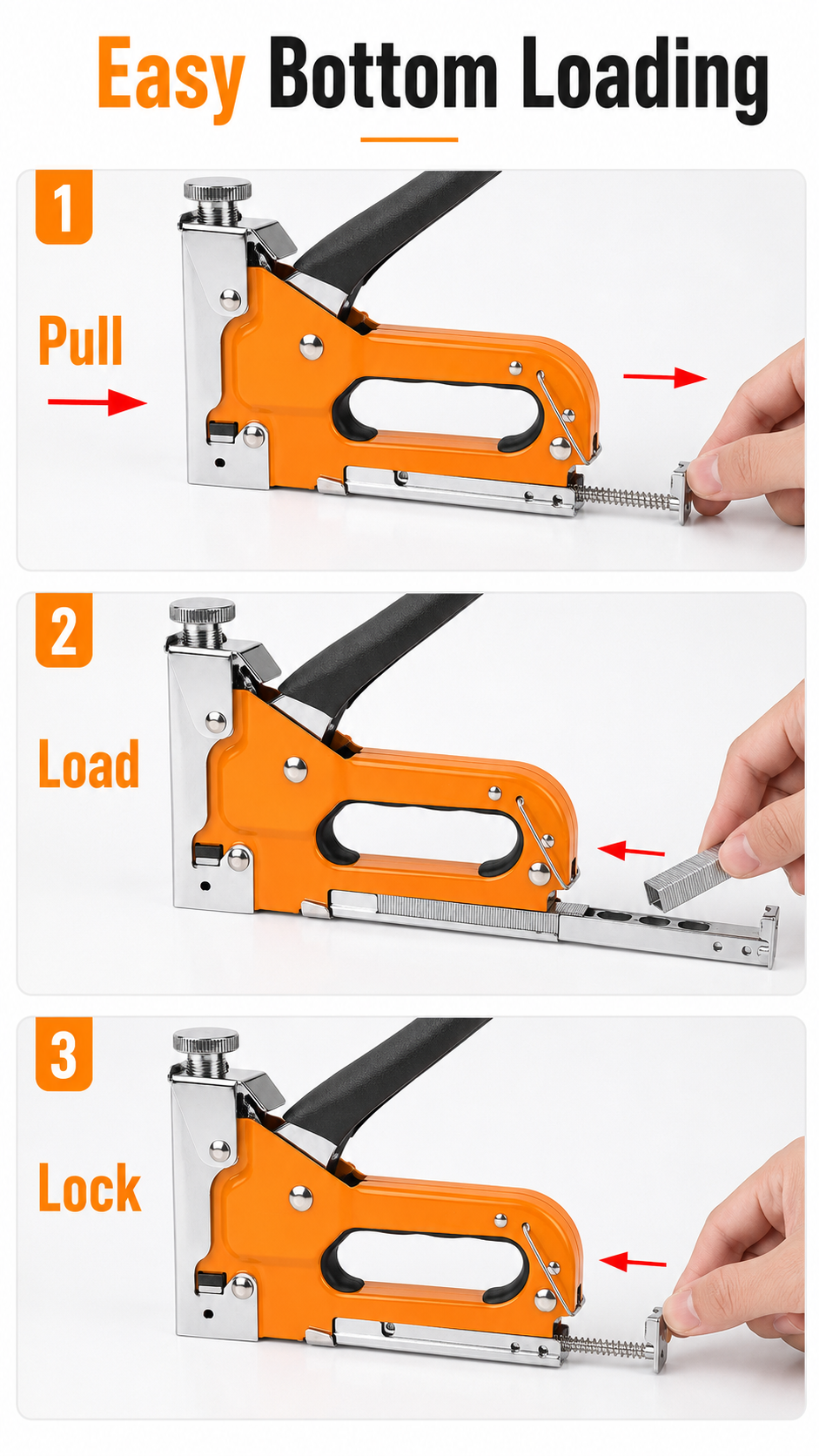 Easy Bottom Loading

1

Pull

2

Load

3

Lock