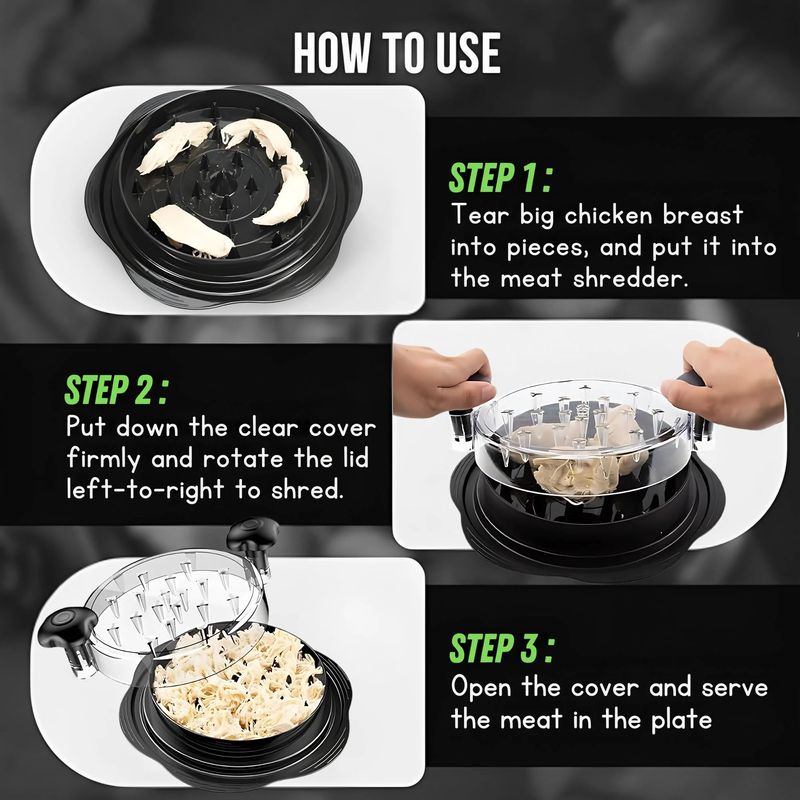 HOW TO USE

STEP 1 :
Tear big chicken breast into pieces, and put it into the meat shredder.

STEP 2 :
Put down the clear cover firmly and rotate the lid left-to-right to shred.

STEP 3 :
Open the cover and serve the meat in the plate