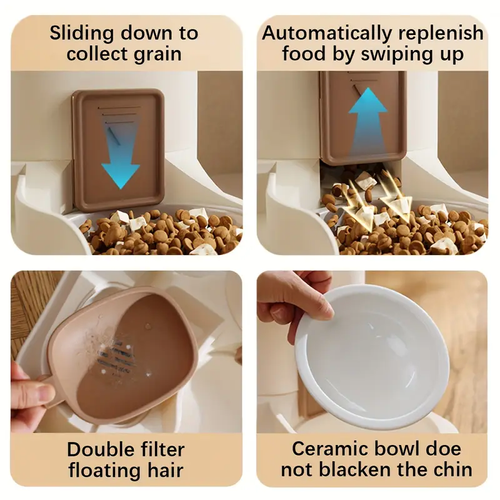 Sliding down to collect grain

Automatically replenish food by swiping up

Double filter floating hair

Ceramic bowl doe not blacken the chin